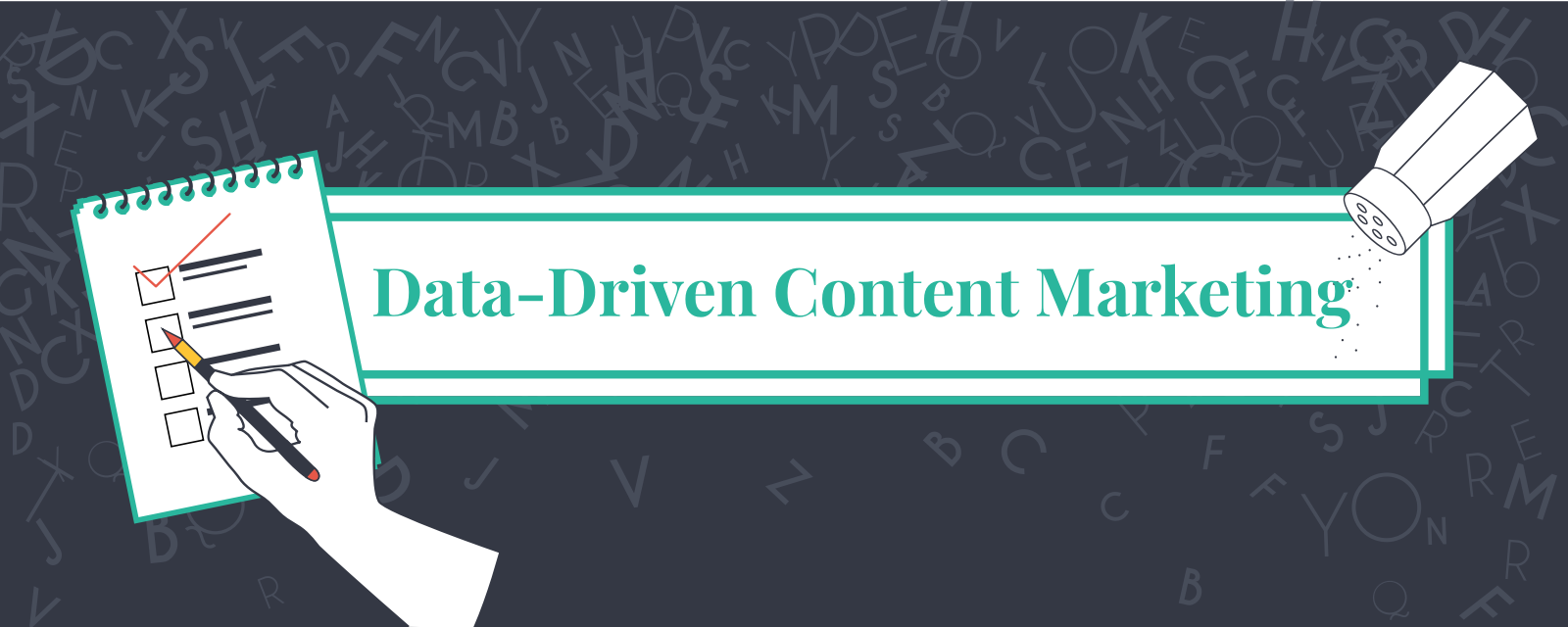 Data-Driven Content Marketing