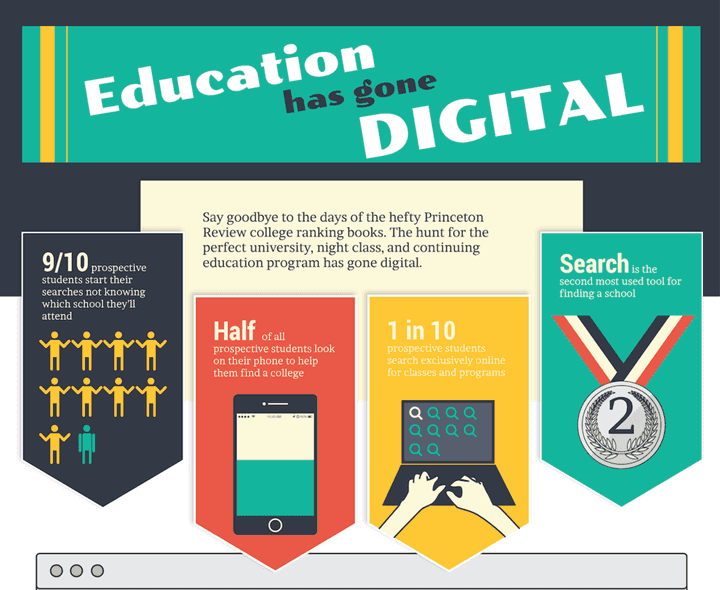 Education has gone DIGITAL

Say goodbye to the days of the hefty Princeton Review college ranking books. The hunt for the perfect university, night class, and continuing education program has gone digital.

9/10 prospective students start their searches not knowing which school they'll attend

Half of all prospective students look on their phone to help them find a college

1 in 10 prospective students search exclusively online for classes and programs

Search is the second most used tool for finding a school

2